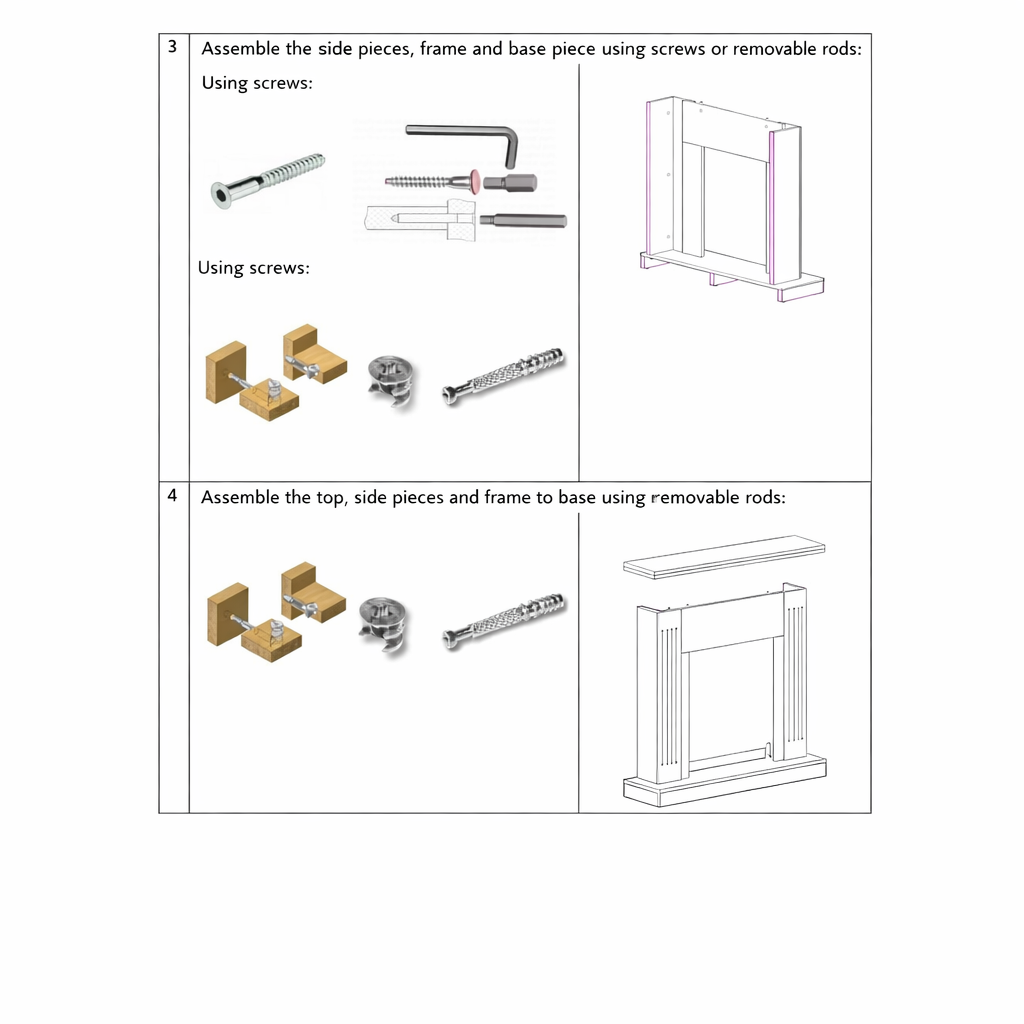 3 Assemble the side pieces, frame and base piece using screws or removable rods:

Using screws:

Using screws:

4 Assemble the top, side pieces and frame to base using removable rods: